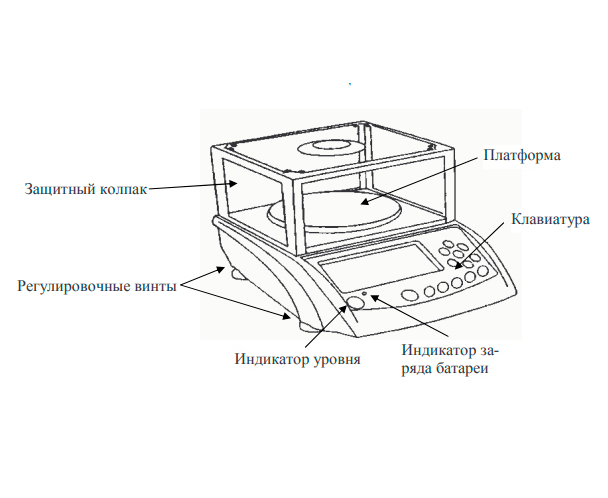 Платформа

Защитный колпак

Клавиатура

Регулировочные винты

Индикатор уровня

Индикатор заряда батареи