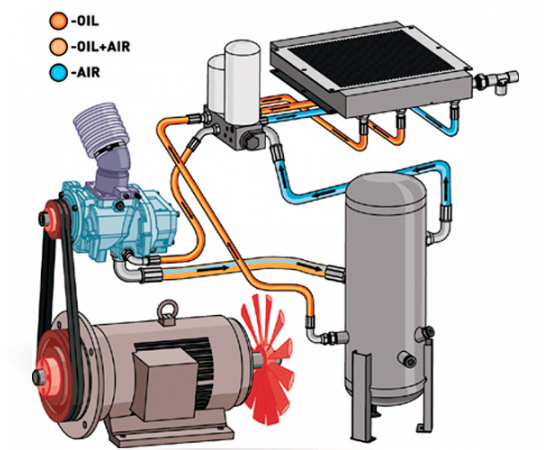 -OIL
-OIL+AIR
-AIR