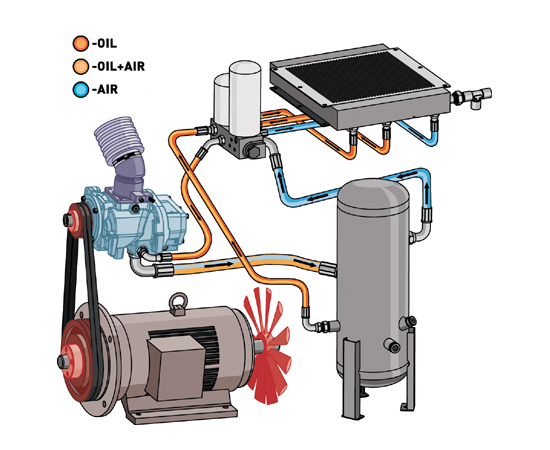 -OIL
-OIL+AIR
-AIR