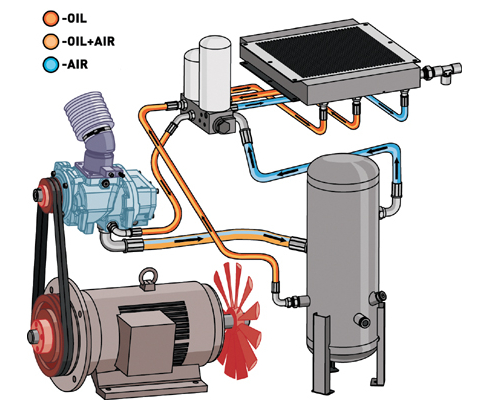 -OIL
-OIL+AIR
-AIR